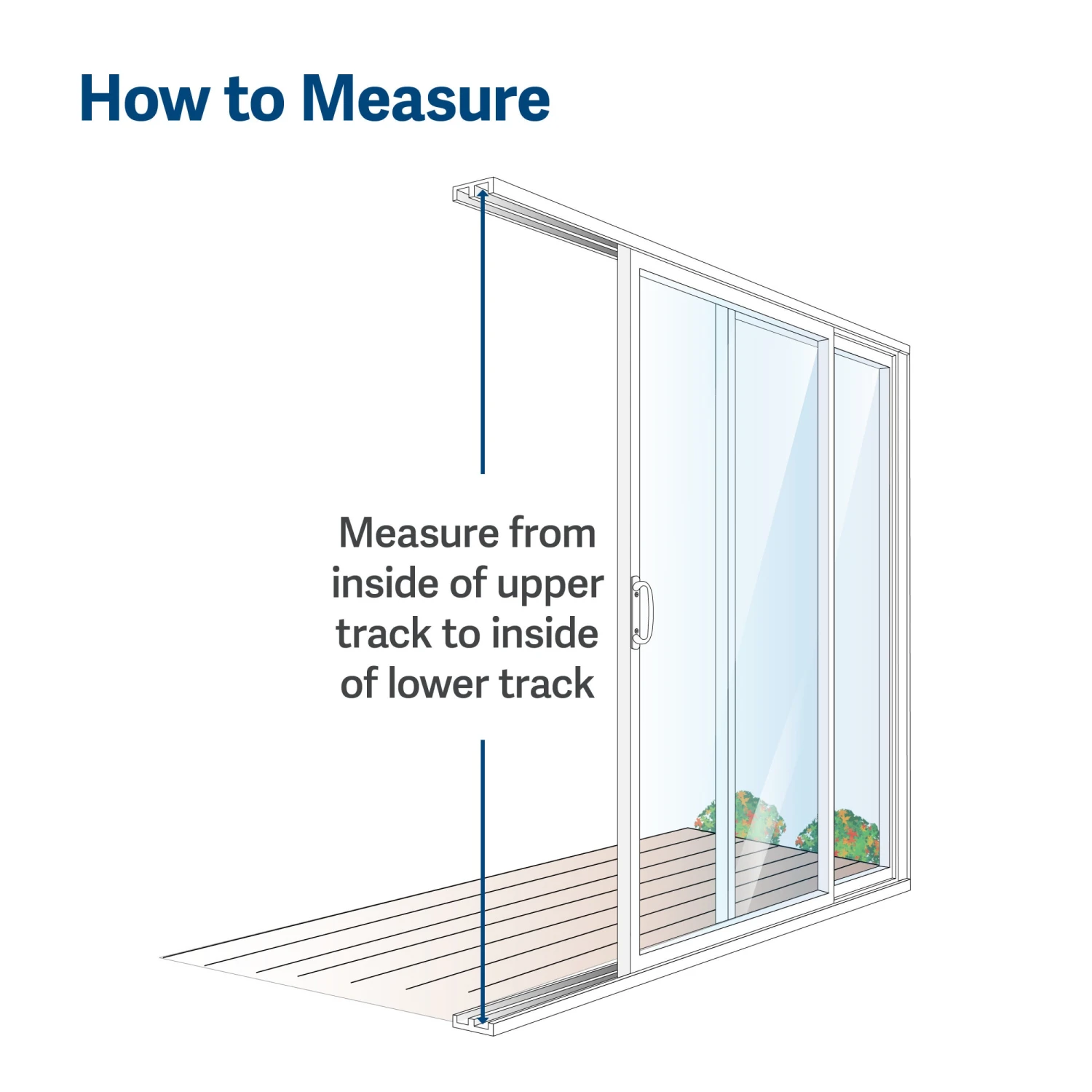 How to Measure

Measure from inside of upper track to inside of lower track